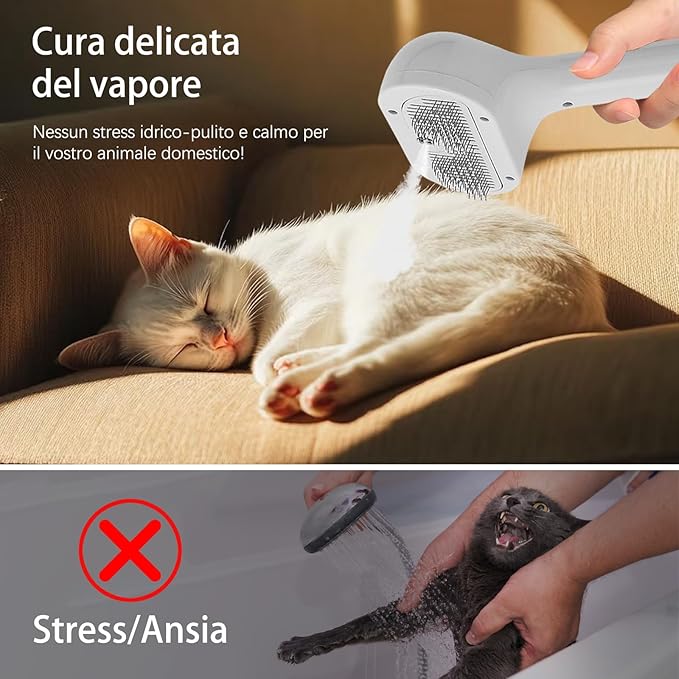 Cura delicata del vapore

Nessun stress idrico-pulito e calmo per il vostro animale domestico!

Stress/Ansia